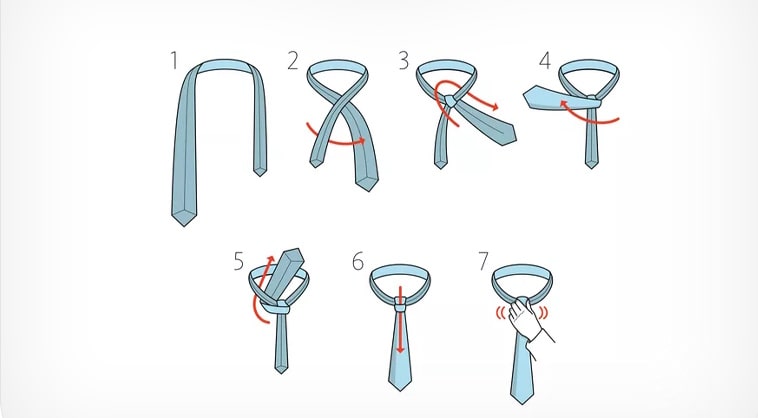 1
2
3
4
5
6
7