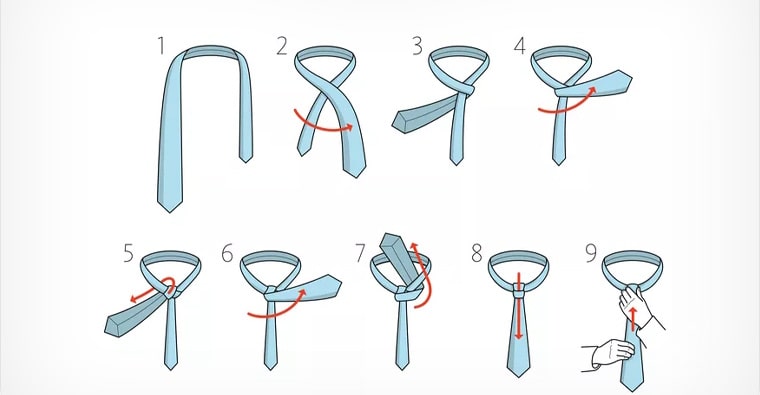 1 2 3 4

5 6 7 8 9