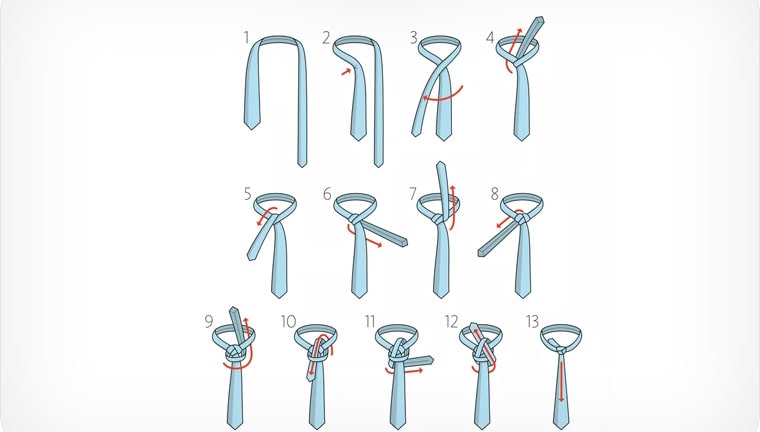 1 2 3 4

5 6 7 8

9 10 11 12 13