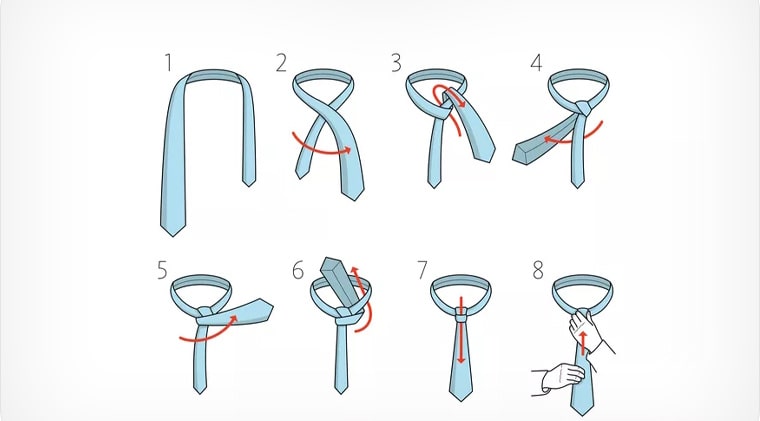 1 2 3 4

5 6 7 8